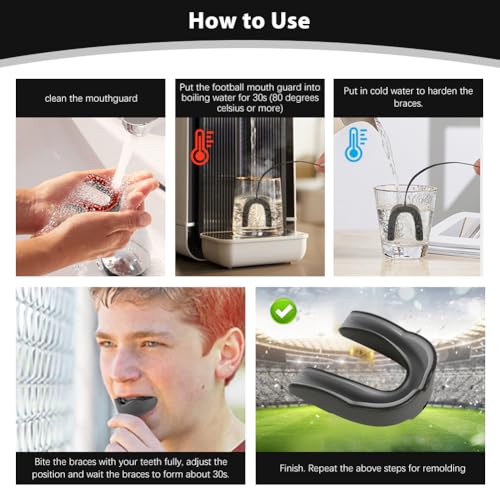 How to Use

clean the mouthguard

Put the football mouth guard into boiling water for 30s (80 degrees celsius or more)

Put in cold water to harden the braces.

Bite the braces with your teeth fully, adjust the position and wait the braces to form about 30s.

Finish. Repeat the above steps for remolding