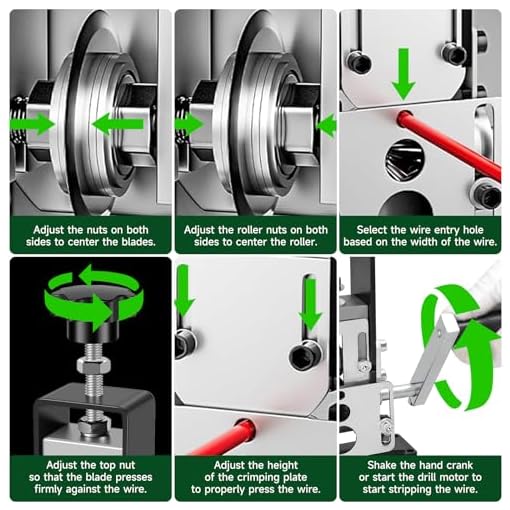 Adjust the nuts on both sides to center the blades.

Adjust the roller nuts on both sides to center the roller.

Select the wire entry hole based on the width of the wire.

Adjust the top nut so that the blade presses firmly against the wire.

Adjust the height of the crimping plate to properly press the wire.

Shake the hand crank or start the drill motor to start stripping the wire.