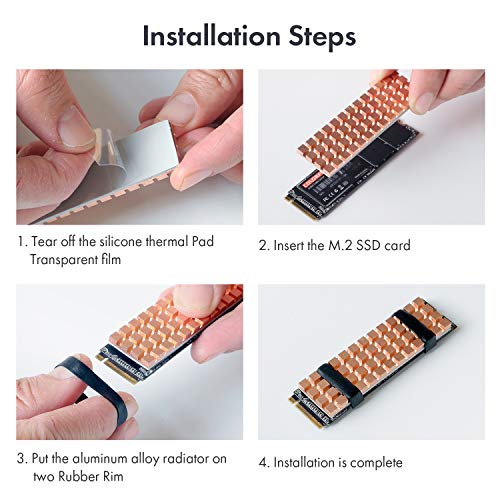 Installation Steps

1. Tear off the silicone thermal Pad Transparent film

2. Insert the M.2 SSD card

3. Put the aluminum alloy radiator on two Rubber Rim

4. Installation is complete