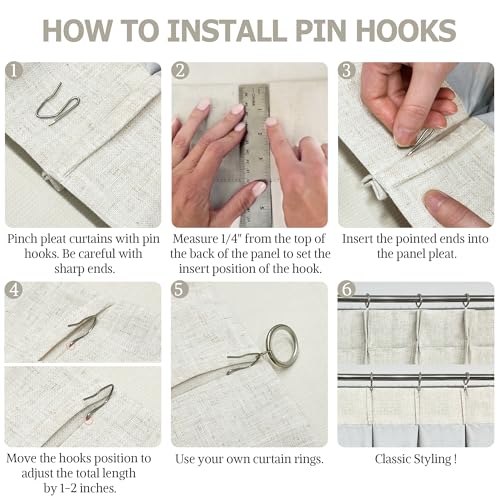 HOW TO INSTALL PIN HOOKS

1

Pinch pleat curtains with pin hooks. Be careful with sharp ends.

2

Measure 1/4" from the top of the back of the panel to set the insert position of the hook.

3

Insert the pointed ends into the panel pleat.

4

Move the hooks position to adjust the total length by 1-2 inches.

5

Use your own curtain rings.

6

Classic Styling !