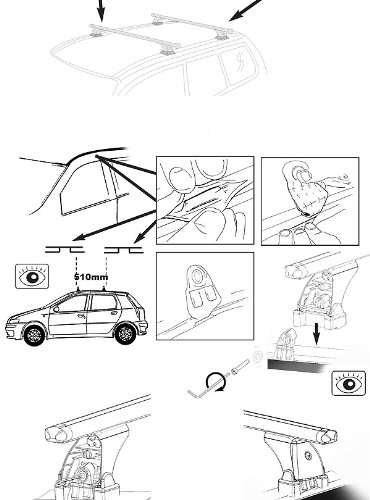 510mm