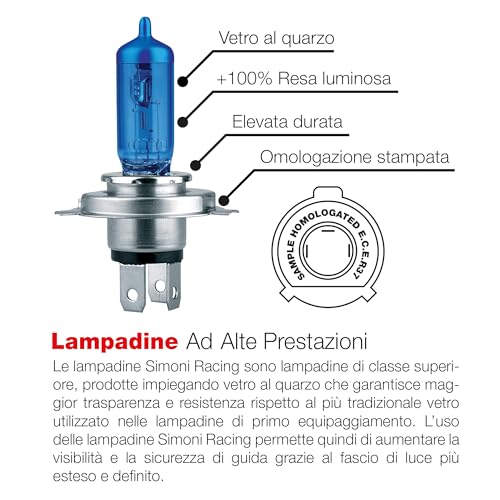 Vetro al quarzo

+100% Resa luminosa

Elevata durata

Omologazione stampata

SAMPLE HOMOLOGATED E.C.E.R37

Lampadine Ad Alte Prestazioni

Le lampadine Simoni Racing sono lampadine di classe superiore, prodotte impiegando vetro al quarzo che garantisce maggior trasparenza e resistenza rispetto al più tradizionale vetro utilizzato nelle lampadine di primo equipaggiamento. L'uso delle lampadine Simoni Racing permette quindi di aumentare la visibilità e la sicurezza di guida grazie al fascio di luce più esteso e definito.