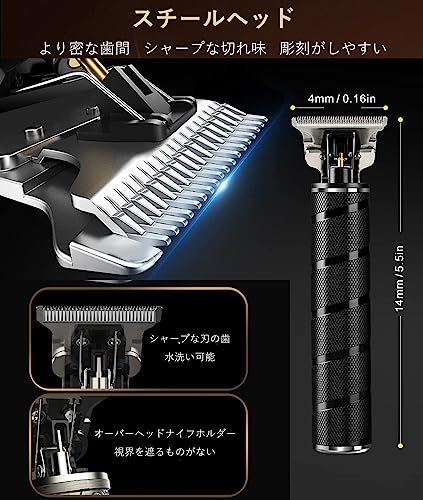 スチールヘッド

より密な歯間　シャープな切れ味　彫刻がしやすい

4mm / 0.16in

14mm / 5.5in

シャープな刃の歯
水洗い可能

オーバーヘッドナイフホルダー
視界を遮るものがない