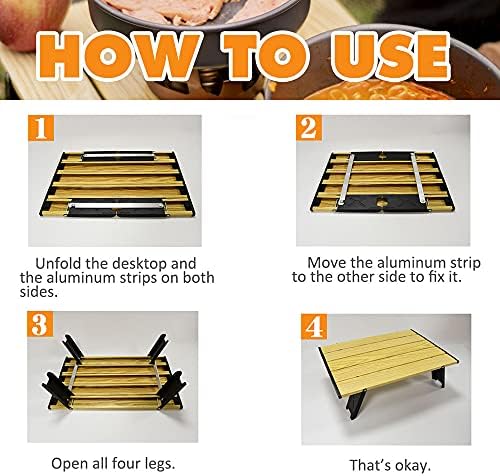 HOW TO USE

1

Unfold the desktop and the aluminum strips on both sides.

2

Move the aluminum strip to the other side to fix it.

3

Open all four legs.

4

That's okay.