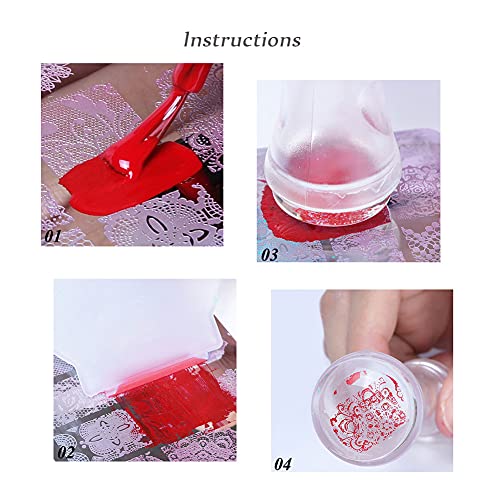 Instructions

01

03

02

04