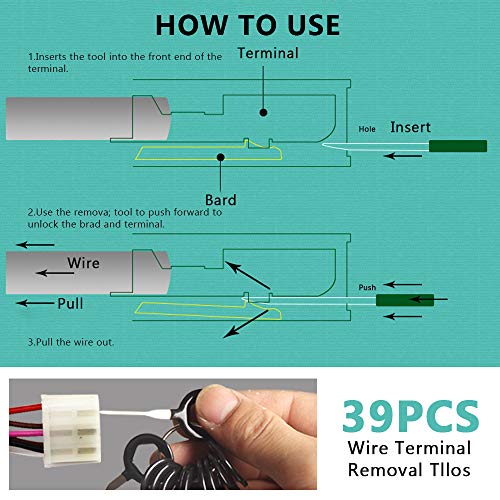 HOW TO USE

1.Inserts the tool into the front end of the terminal.

Terminal

Hole

Insert

Bard

2.Use the remova; tool to push forward to unlock the brad and terminal.

Wire

Pull

Push

3.Pull the wire out.

39PCS

Wire Terminal Removal Tllos