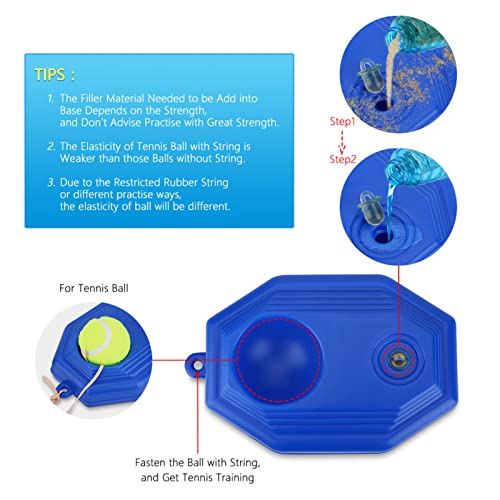 TIPS :

1. The Filler Material Needed to be Add into Base Depends on the Strength, and Don't Advise Practise with Great Strength.

2. The Elasticity of Tennis Ball with String is Weaker than those Balls without String.

3. Due to the Restricted Rubber String or different practise ways, the elasticity of ball will be different.

Step1

Step2

For Tennis Ball

Fasten the Ball with String, and Get Tennis Training