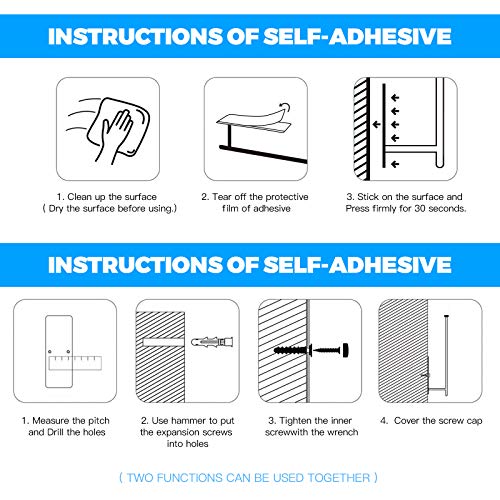 INSTRUCTIONS OF SELF-ADHESIVE

1. Clean up the surface
( Dry the surface before using.)

2. Tear off the protective film of adhesive

3. Stick on the surface and Press firmly for 30 seconds.

INSTRUCTIONS OF SELF-ADHESIVE

1. Measure the pitch and Drill the holes

2. Use hammer to put the expansion screws into holes

3. Tighten the inner screwwith the wrench

4. Cover the screw cap

( TWO FUNCTIONS CAN BE USED TOGETHER )