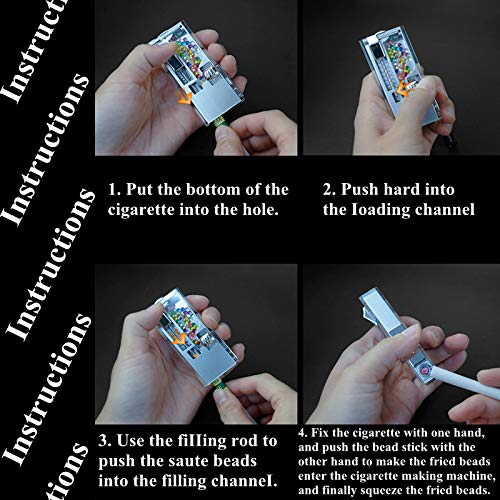 Instructi

Instructions

Instructions

Instructions

tions

1. Put the bottom of the cigarette into the hole.

2. Push hard into the Ioading channel

3. Use the fiIIing rod to push the saute beads into the filling channeI.

4. Fix the cigarette with one hand, and push the bead stick with the other hand to make the fried beads enter the cigarette making machine, and finally squeeze the fried beads.