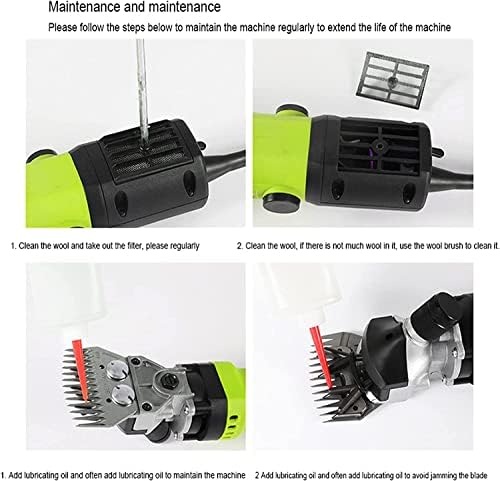 Maintenance and maintenance

Please follow the steps below to maintain the machine regularly to extend the life of the machine

1. Clean the wool and take out the filter, please regularly

2. Clean the wool, if there is not much wool in it, use the wool brush to clean it.

1. Add lubricating oil and often add lubricating oil to maintain the machine

2 Add lubricating oil and often add lubricating oil to avoid jamming the blade