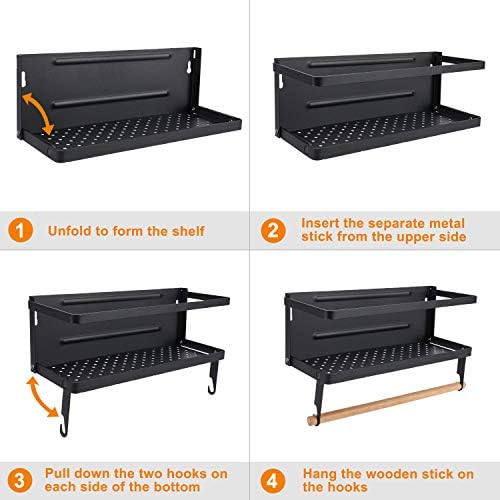 1 Unfold to form the shelf

2 Insert the separate metal stick from the upper side

3 Pull down the two hooks on each side of the bottom

4 Hang the wooden stick on the hooks