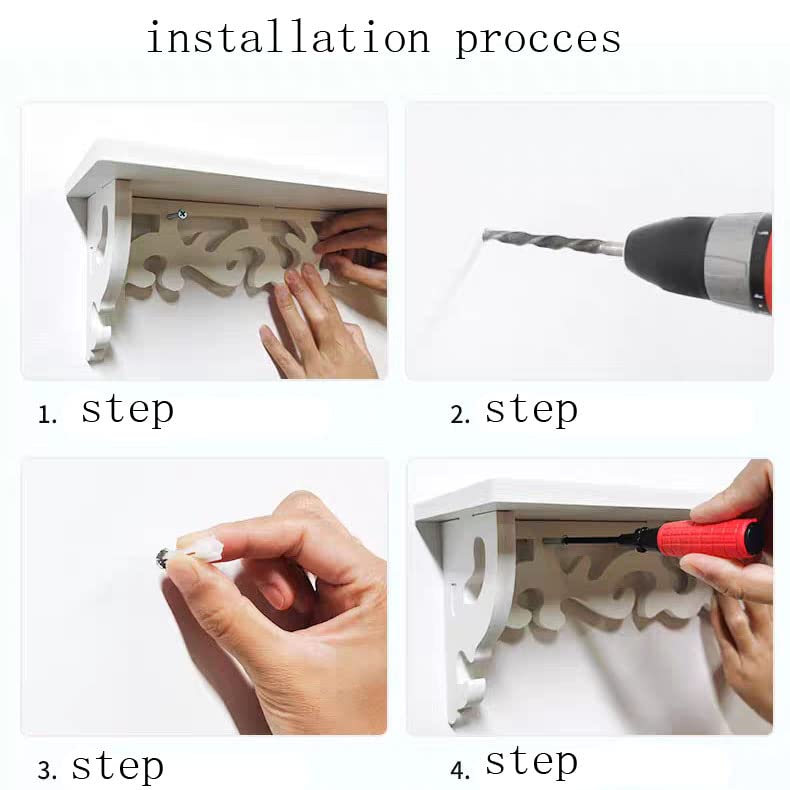 installation procces

1. step

2. step

3. step

4. step