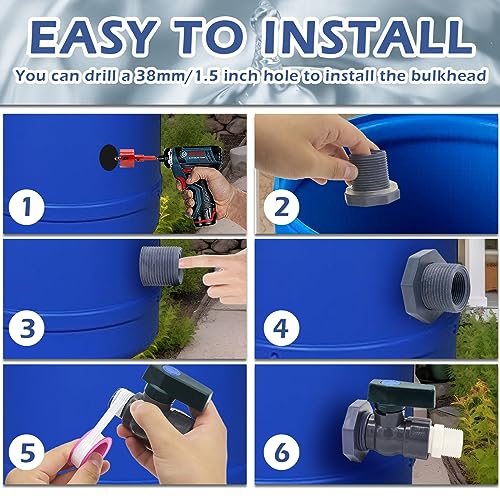 EASY TO INSTALL

You can drill a 38mm/1.5 inch hole to install the bulkhead

1

2

3

4

5

6