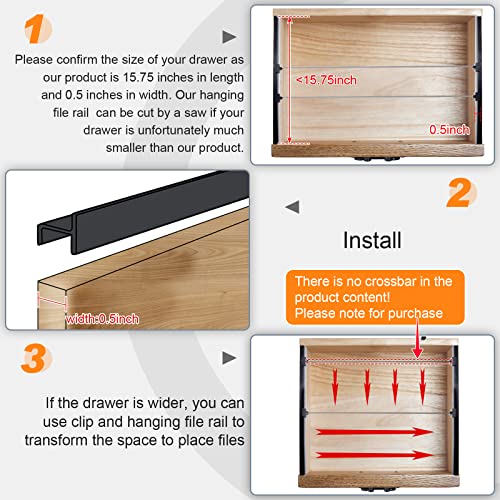 1

Please confirm the size of your drawer as our product is 15.75 inches in length and 0.5 inches in width. Our hanging file rail  can be cut by a saw if your drawer is unfortunately much smaller than our product.

<15.75inch

0.5inch

width:0.5inch

2

Install

There is no crossbar in the product content!
Please note for purchase

3

If the drawer is wider, you can use clip and hanging file rail to transform the space to place files