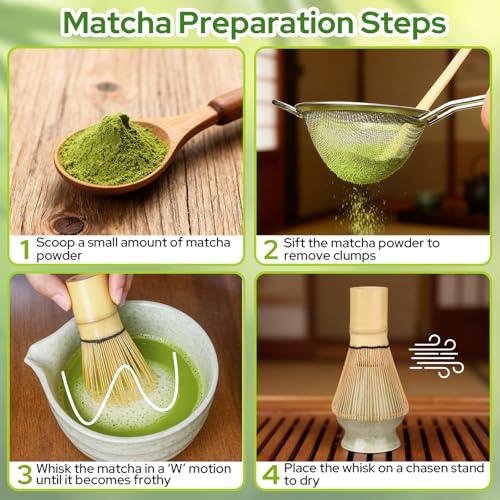 Matcha Preparation Steps

1 Scoop a small amount of matcha powder

2 Sift the matcha powder to remove clumps

3 Whisk the matcha in a 'W' motion until it becomes frothy

4 Place the whisk on a chasen stand to dry