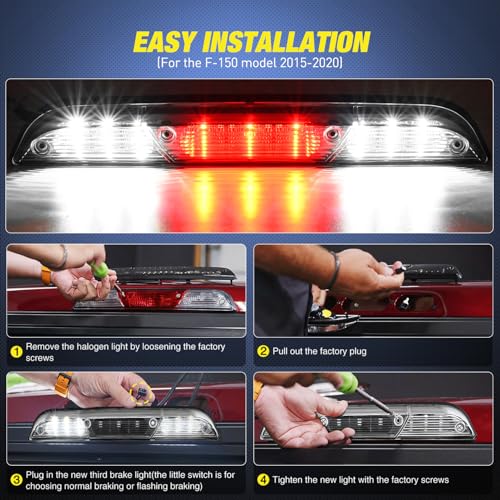 EASY INSTALLATION
(For the F-150 model 2015-2020)

1 Remove the halogen light by loosening the factory screws

2 Pull out the factory plug

3 Plug in the new third brake light(the little switch is for choosing normal braking or flashing braking)

4 Tighten the new light with the factory screws