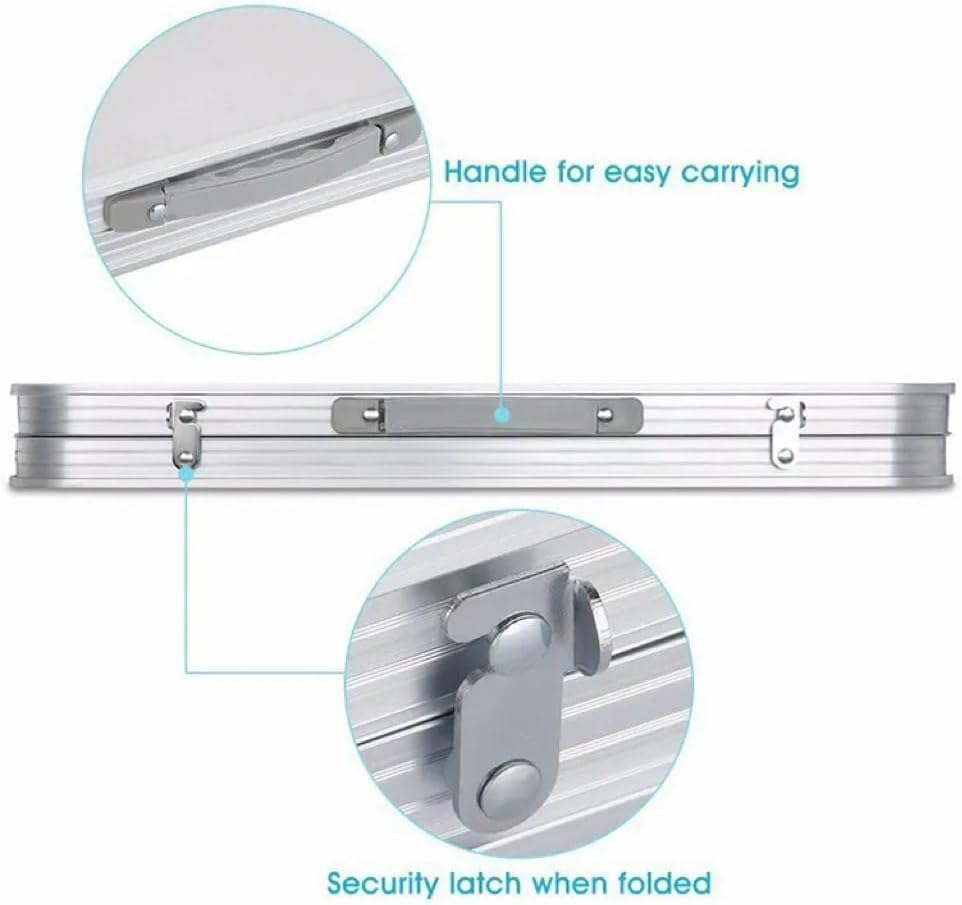 Handle for easy carrying

Security latch when folded