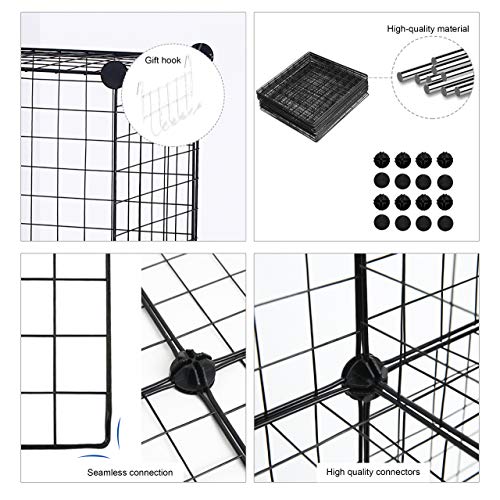 Gift hook

High-quality material

Seamless connection

High quality connectors