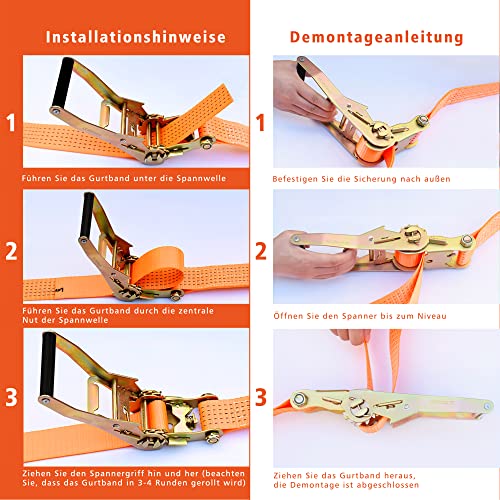 Installationshinweise

1

Führen Sie das Gurtband unter die Spannwelle

2

Führen Sie das Gurtband durch die zentrale Nut der Spannwelle

3

Ziehen Sie den Spannergriff hin und her (beachten Sie, dass das Gurtband in 3-4 Runden gerollt wird)

Demontageanleitung

1

Befestigen Sie die Sicherung nach außen

2

Öffnen Sie den Spanner bis zum Niveau

3

Ziehen Sie das Gurtband heraus, die Demontage ist abgeschlossen