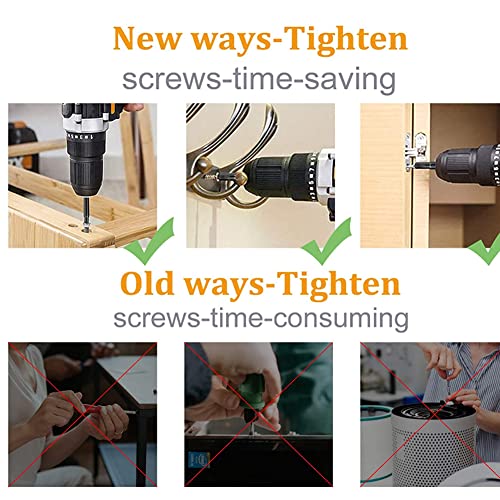 New ways-Tighten
screws-time-saving

Old ways-Tighten
screws-time-consuming