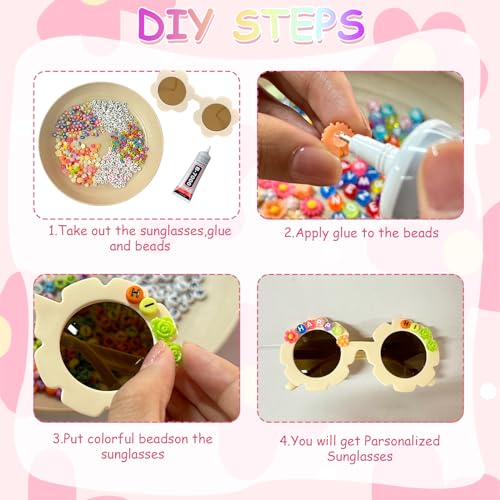 DIY STEPS

B-7000

1.Take out the sunglasses,glue and beads

2.Apply glue to the beads

H I

3.Put colorful beadson the sunglasses

HAPPY HI

4.You will get Parsonalized Sunglasses