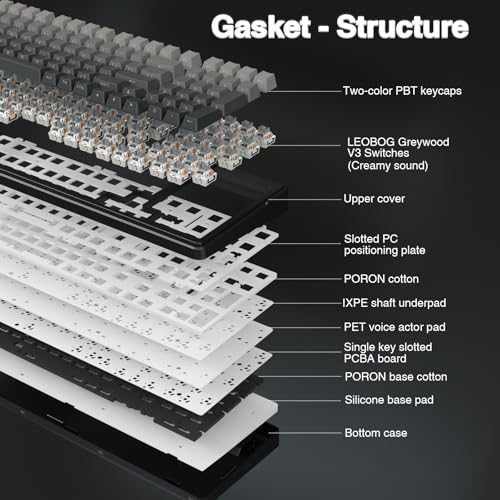 Gasket - Structure

Two-color PBT keycaps

LEOBOG Greywood V3 Switches (Creamy sound)

Upper cover

Slotted PC positioning plate

PORON cotton

IXPE shaft underpad

PET voice actor pad

Single key slotted PCBA board

PORON base cotton

Silicone base pad

Bottom case