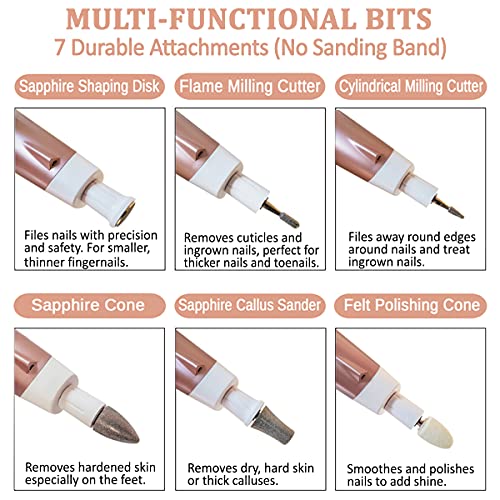 MULTI-FUNCTIONAL BITS
7 Durable Attachments (No Sanding Band)

Sapphire Shaping Disk

Files nails with precision and safety. For smaller, thinner fingernails.

Flame Milling Cutter

Removes cuticles and ingrown nails, perfect for thicker nails and toenails.

Cylindrical Milling Cutter

Files away round edges around nails and treat ingrown nails.

Sapphire Cone

Removes hardened skin especially on the feet.

Sapphire Callus Sander

Removes dry, hard skin or thick calluses.

Felt Polishing Cone

Smoothes and polishes nails to add shine.