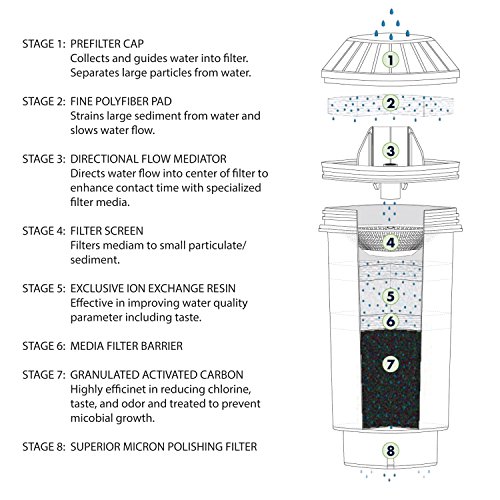 STAGE 1: PREFILTER CAP
Collects and guides water into filter. Separates large particles from water.

STAGE 2: FINE POLYFIBER PAD
Strains large sediment from water and slows water flow.

STAGE 3: DIRECTIONAL FLOW MEDIATOR
Directs water flow into center of filter to enhance contact time with specialized filter media.

STAGE 4: FILTER SCREEN
Filters mediam to small particulate/ sediment.

STAGE 5: EXCLUSIVE ION EXCHANGE RESIN
Effective in improving water quality parameter including taste.

STAGE 6: MEDIA FILTER BARRIER

STAGE 7: GRANULATED ACTIVATED CARBON
Highly efficinet in reducing chlorine, taste, and odor and treated to prevent micobial growth.

STAGE 8: SUPERIOR MICRON POLISHING FILTER

1
2
3
4
5
6
7
8