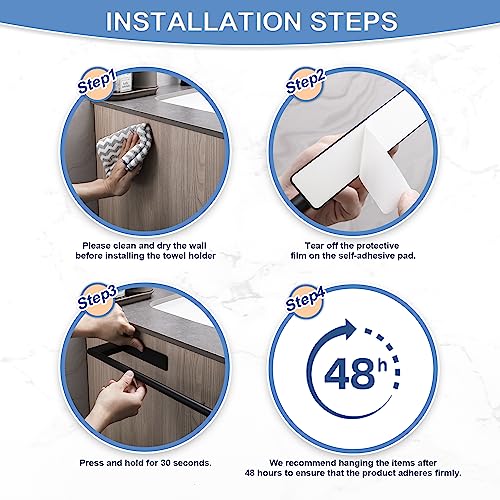 INSTALLATION STEPS

Step1

Please clean and dry the wall before installing the towel holder

Step2

Tear off the protective film on the self-adhesive pad.

Step3

Press and hold for 30 seconds.

Step4

48 h

We recommend hanging the items after 48 hours to ensure that the product adheres firmly.