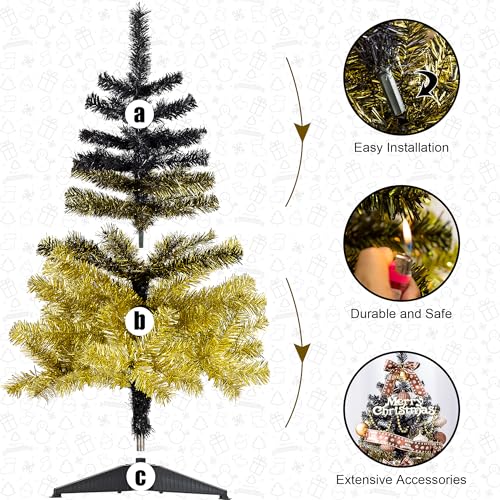 a

b

c

Easy Installation

Durable and Safe

Merry Christmas

Extensive Accessories