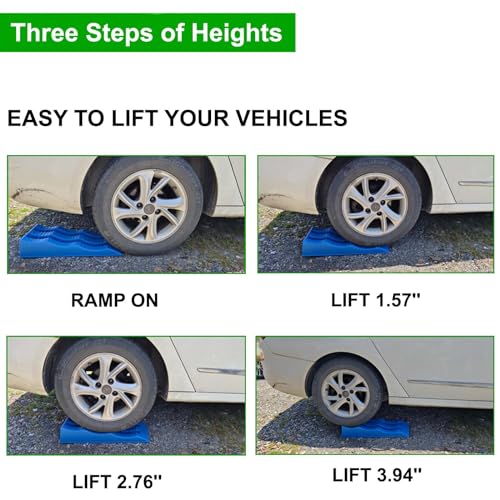 Three Steps of Heights

EASY TO LIFT YOUR VEHICLES

RAMP ON

LIFT 1.57''

LIFT 2.76''

LIFT 3.94''