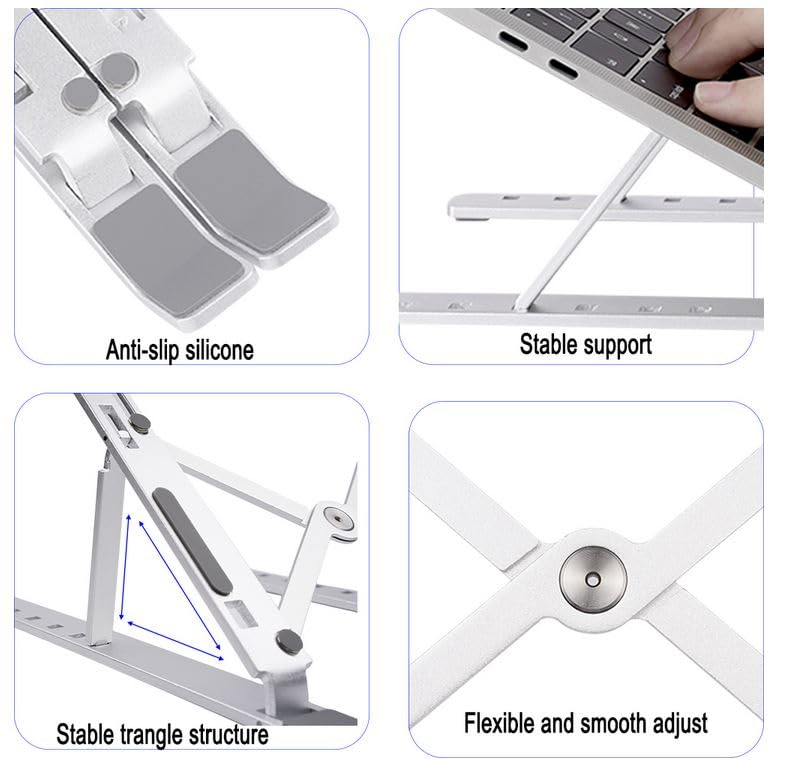 Anti-slip silicone

Stable support

Stable trangle structure

Flexible and smooth adjust