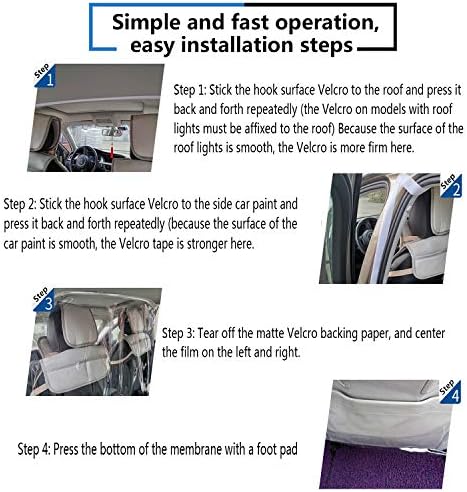 Simple and fast operation, easy installation steps

Step 1

Step 1: Stick the hook surface Velcro to the roof and press it back and forth repeatedly (the Velcro on models with roof lights must be affixed to the roof) Because the surface of the roof lights is smooth, the Velcro is more firm here.

Step 2

Step 2: Stick the hook surface Velcro to the side car paint and press it back and forth repeatedly (because the surface of the car paint is smooth, the Velcro tape is stronger here.

Step 3

Step 3: Tear off the matte Velcro backing paper, and center the film on the left and right.

Step 4

Step 4: Press the bottom of the membrane with a foot pad