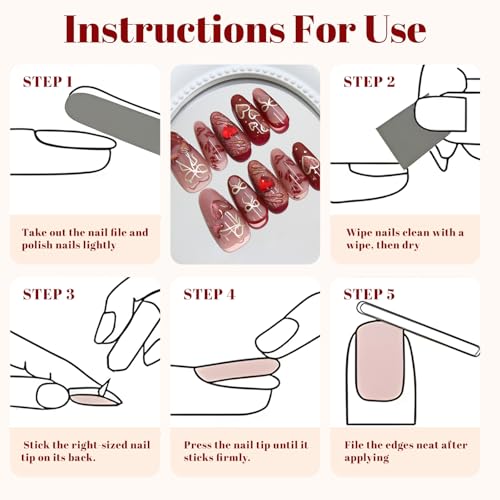 Instructions For Use

STEP 1

Take out the nail file and polish nails lightly

STEP 2

Wipe nails clean with a wipe, then dry

STEP 3

Stick the right-sized nail tip on its back.

STEP 4

Press the nail tip until it sticks firmly.

STEP 5

File the edges neat after applying