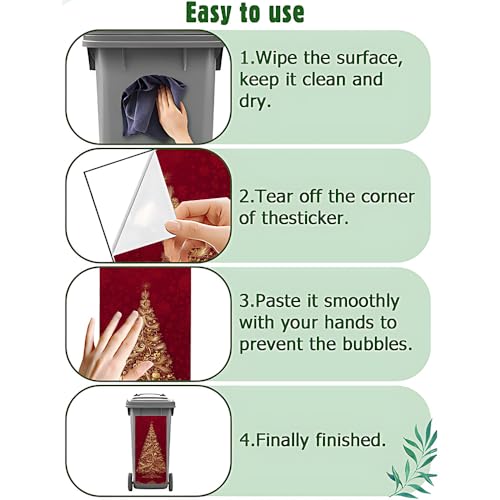 Easy to use

1.Wipe the surface, keep it clean and dry.

2.Tear off the corner of thesticker.

3.Paste it smoothly with your hands to prevent the bubbles.

4.Finally finished.