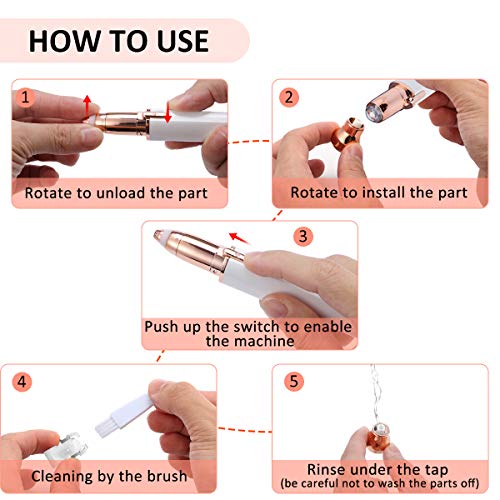 HOW TO USE

1
Rotate to unload the part

2
Rotate to install the part

3
Push up the switch to enable the machine

4
Cleaning by the brush

5
Rinse under the tap
(be careful not to wash the parts off)