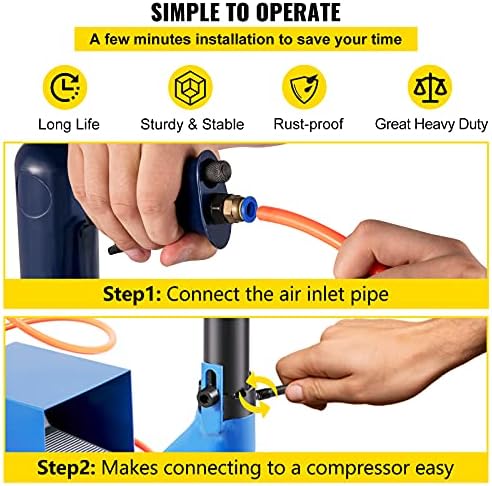 SIMPLE TO OPERATE

A few minutes installation to save your time

Long Life

Sturdy & Stable

Rust-proof

Great Heavy Duty

Step1: Connect the air inlet pipe

Step2: Makes connecting to a compressor easy