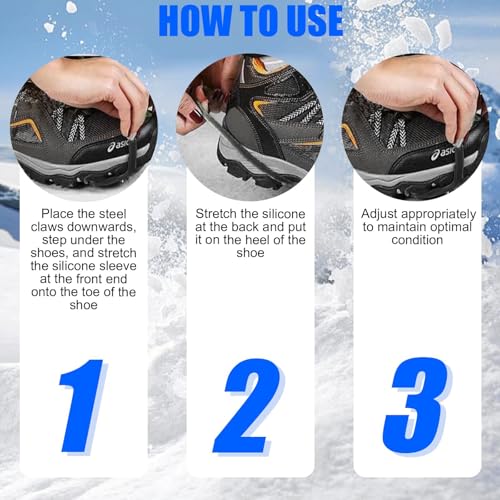 HOW TO USE

asic

Place the steel claws downwards, step under the shoes, and stretch the silicone sleeve at the front end onto the toe of the shoe

1

Stretch the silicone at the back and put it on the heel of the shoe

2

asic

Adjust appropriately to maintain optimal condition

3