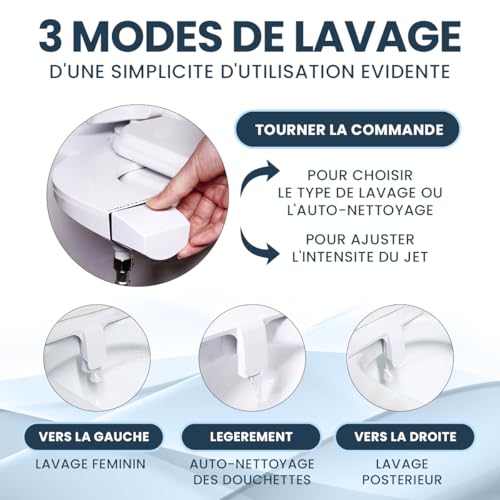 3 MODES DE LAVAGE
D'UNE SIMPLICITE D'UTILISATION EVIDENTE

TOURNER LA COMMANDE

POUR CHOISIR LE TYPE DE LAVAGE OU L'AUTO-NETTOYAGE

POUR AJUSTER L'INTENSITE DU JET

VERS LA GAUCHE
LAVAGE FEMININ

LEGEREMENT
AUTO-NETTOYAGE DES DOUCHETTES

VERS LA DROITE
LAVAGE POSTERIEUR