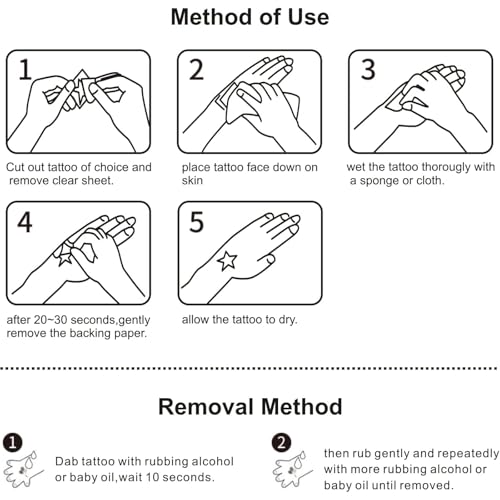 Method of Use

1

Cut out tattoo of choice and remove clear sheet.

2

place tattoo face down on skin

3

wet the tattoo thorougly with a sponge or cloth.

4

after 20~30 seconds,gently remove the backing paper.

5

allow the tattoo to dry.

Removal Method

1

Dab tattoo with rubbing alcohol or baby oil,wait 10 seconds.

2

then rub gently and repeatedly with more rubbing alcohol or baby oil until removed.