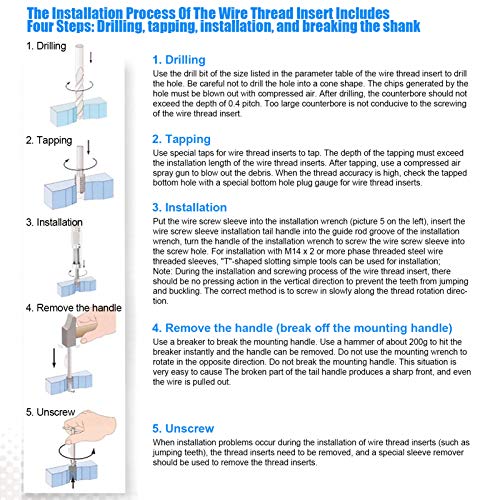 The Installation Process Of The Wire Thread Insert Includes Four Steps: Drilling, tapping, installation, and breaking the shank

1. Drilling

2. Tapping

3. Installation

4. Remove the handle

5. Unscrew

1. Drilling
Use the drill bit of the size listed in the parameter table of the wire thread insert to drill the hole. Be careful not to drill the hole into a cone shape. The chips generated by the hole must be blown out with compressed air. After drilling, the counterbore should not exceed the depth of 0.4 pitch. Too large counterbore is not conducive to the screwing of the wire thread insert.

2. Tapping
Use special taps for wire thread inserts to tap. The depth of the tapping must exceed the installation length of the wire thread inserts. After tapping, use a compressed air spray gun to blow out the debris. When the thread accuracy is high, check the tapped bottom hole with a special bottom hole plug gauge for wire thread inserts.

3. Installation
Put the wire screw sleeve into the installation wrench (picture 5 on the left), insert the wire screw sleeve installation tail handle into the guide rod groove of the installation wrench, turn the handle of the installation wrench to screw the wire screw sleeve into the screw hole. For installation with M14 x 2 or more phase threaded steel wire threaded sleeves, "T"-shaped slotting simple tools can be used for installation;
Note: During the installation and screwing process of the wire thread insert, there should be no pressing action in the vertical direction to prevent the teeth from jumping and buckling. The correct method is to screw in slowly along the thread rotation direction.

4. Remove the handle (break off the mounting handle)
Use a breaker to break the mounting handle. Use a hammer of about 200g to hit the breaker instantly and the handle can be removed. Do not use the mounting wrench to rotate in the opposite direction. Do not break the mounting handle. This situation is very easy to cause The broken part of the tail handle produces a sharp front, and even the wire is pulled out.

5. Unscrew
When installation problems occur during the installation of wire thread inserts (such as jumping teeth), the thread inserts need to be removed, and a special sleeve remover should be used to remove the thread inserts.