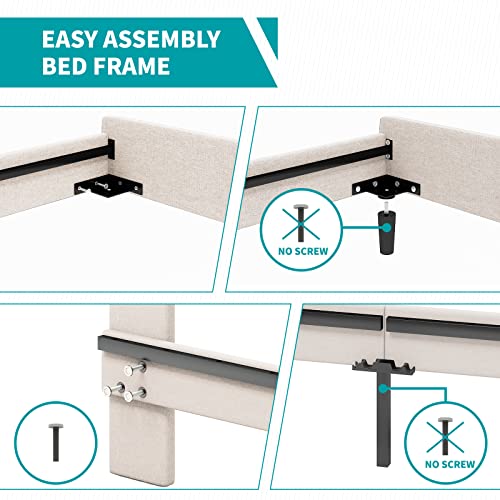 EASY ASSEMBLY
BED FRAME

NO SCREW

NO SCREW