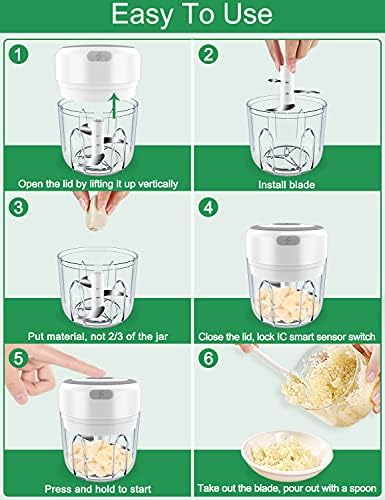 Easy To Use

1

Open the lid by lifting it up vertically

2

Install blade

3

Put material, not 2/3 of the jar

4

Close the lid, lock IC smart sensor switch

5

Press and hold to start

6

Take out the blade, pour out with a spoon