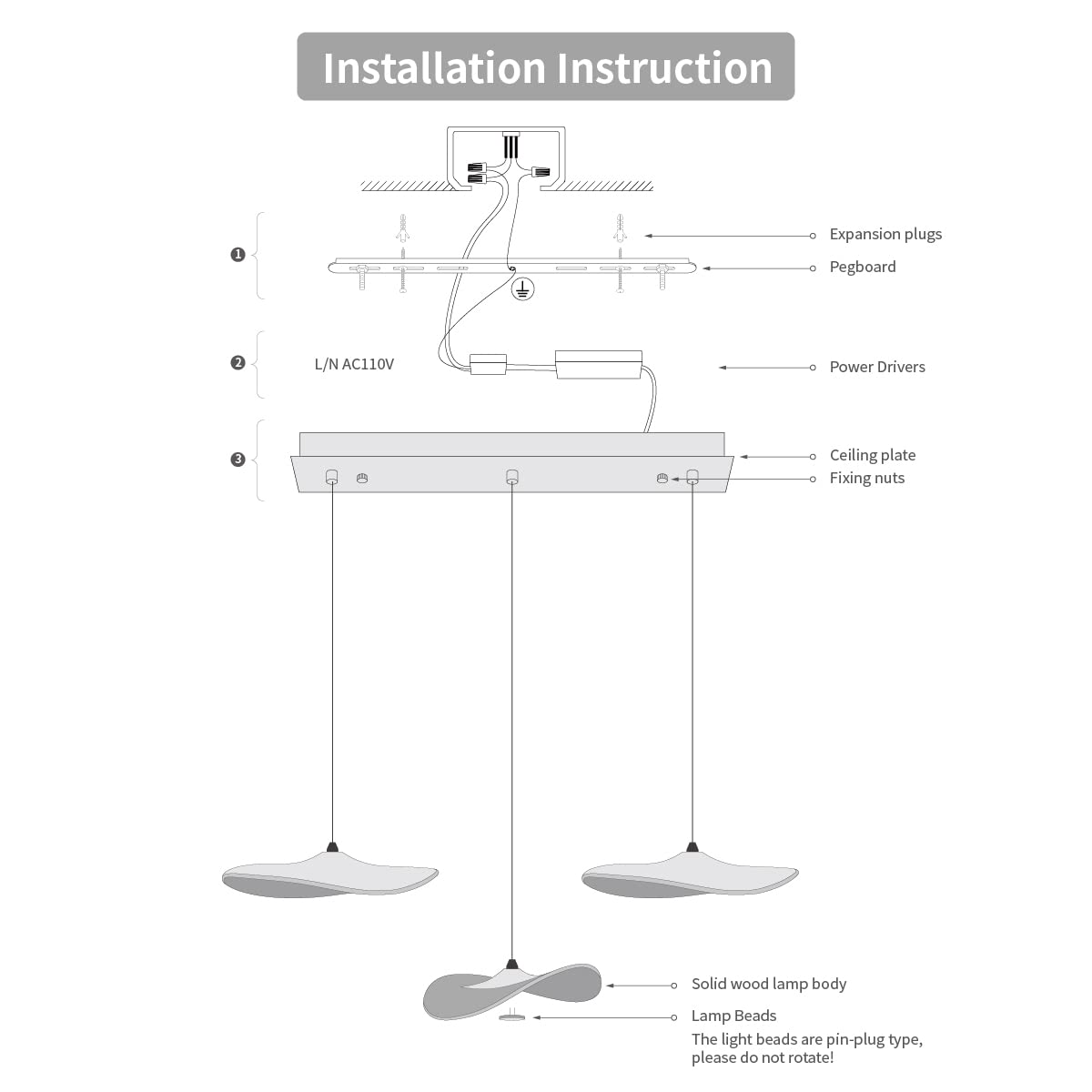 Installation Instruction

❶

Expansion plugs

Pegboard

❷

L/N AC110V

Power Drivers

❸

Ceiling plate

Fixing nuts

Solid wood lamp body

Lamp Beads
The light beads are pin-plug type, please do not rotate!