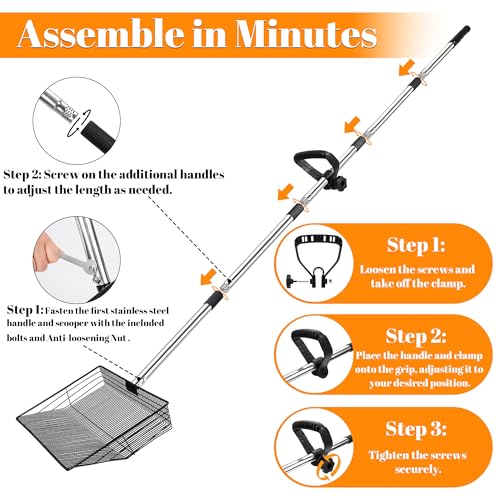 Assemble in Minutes

Step 2: Screw on the additional handles to adjust the length as needed.

Step 1: Fasten the first stainless steel handle and scooper with the included bolts and Anti-loosening Nut .

Step 1:
Loosen the screws and take off the clamp.

Step 2:
Place the handle and clamp onto the grip, adjusting it to your desired position.

Step 3:
Tighten the screws securely.