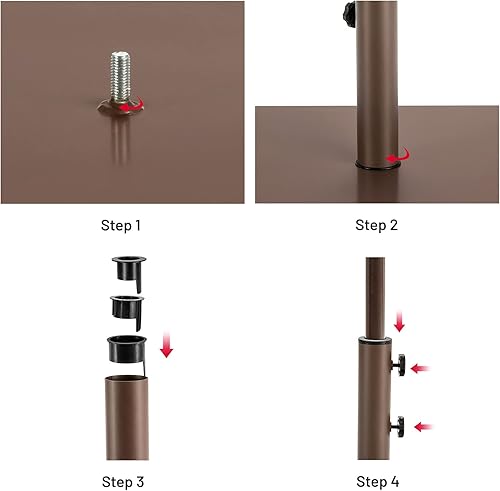 Step 1

Step 2

Step 3

Step 4