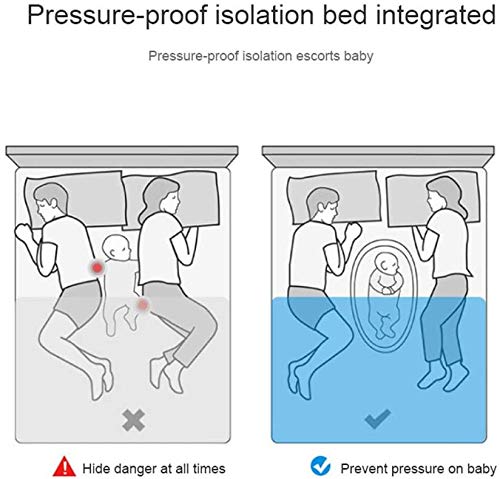 Pressure-proof isolation bed integrated

Pressure-proof isolation escorts baby

Hide danger at all times

Prevent pressure on baby