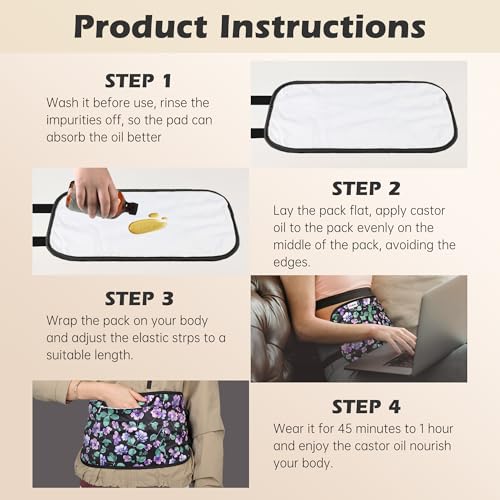 Product Instructions

STEP 1
Wash it before use, rinse the impurities off, so the pad can absorb the oil better

STEP 2
Lay the pack flat, apply castor oil to the pack evenly on the middle of the pack, avoiding the edges.

STEP 3
Wrap the pack on your body and adjust the elastic strps to a suitable length.

STEP 4
Wear it for 45 minutes to 1 hour and enjoy the castor oil nourish your body.