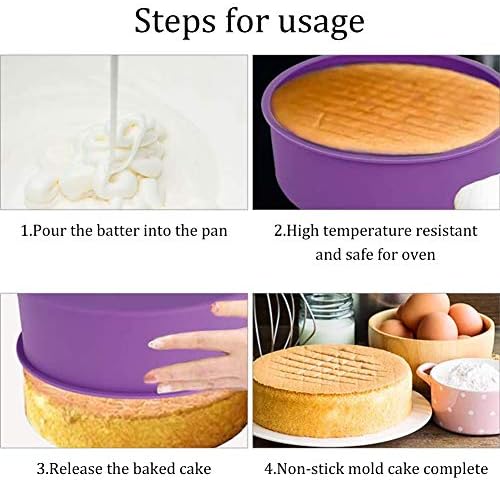 Steps for usage

1.Pour the batter into the pan

2.High temperature resistant and safe for oven

3.Release the baked cake

4.Non-stick mold cake complete