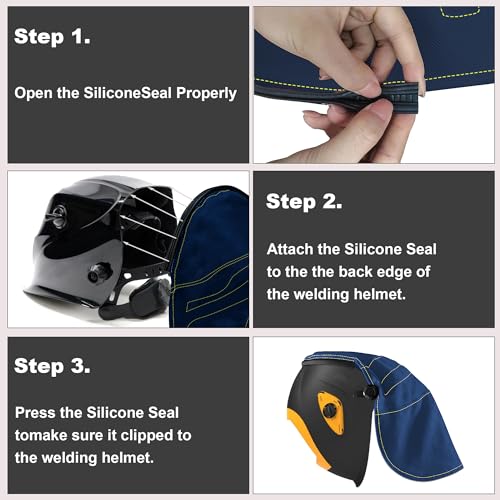 Step 1.

Open the SiliconeSeal Properly

Step 2.

Attach the Silicone Seal to the the back edge of the welding helmet.

Step 3.

Press the Silicone Seal tomake sure it clipped to the welding helmet.